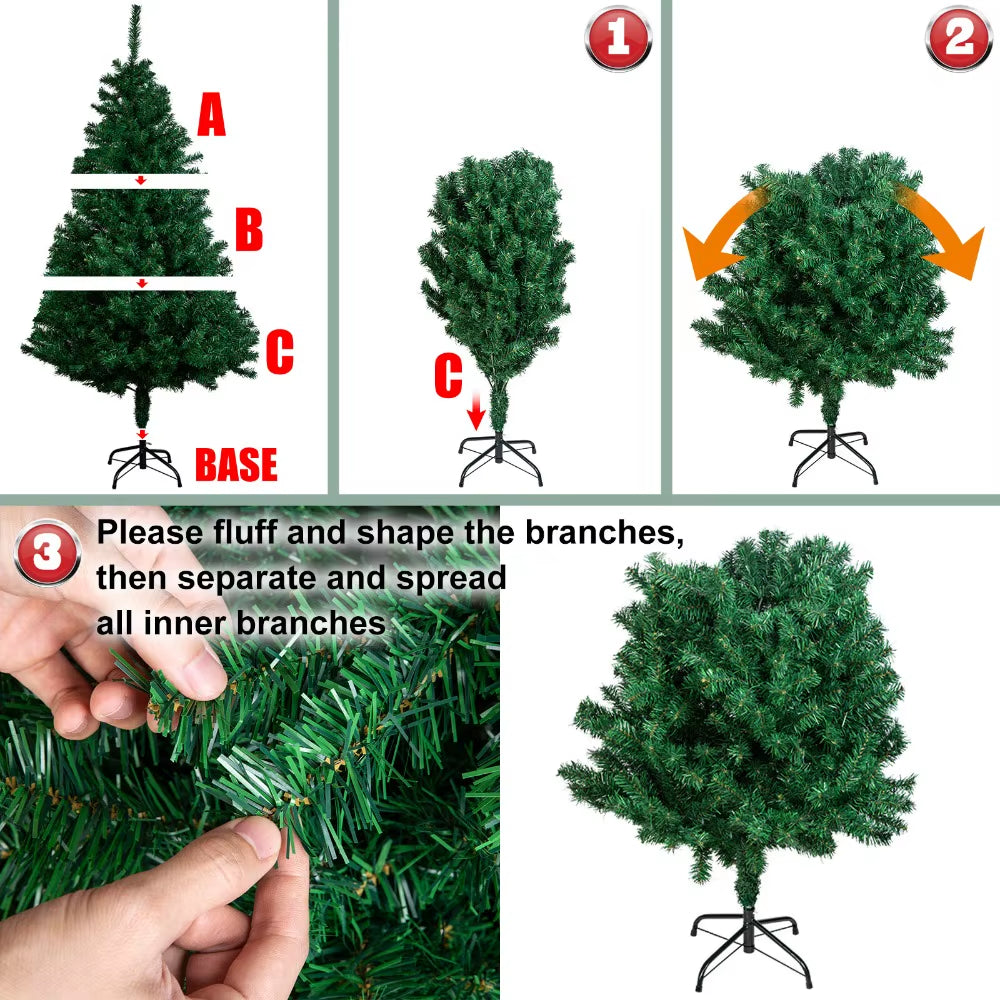 A
B
C
BASE

1

C

2

3
Please fluff and shape the branches, then separate and spread all inner branches